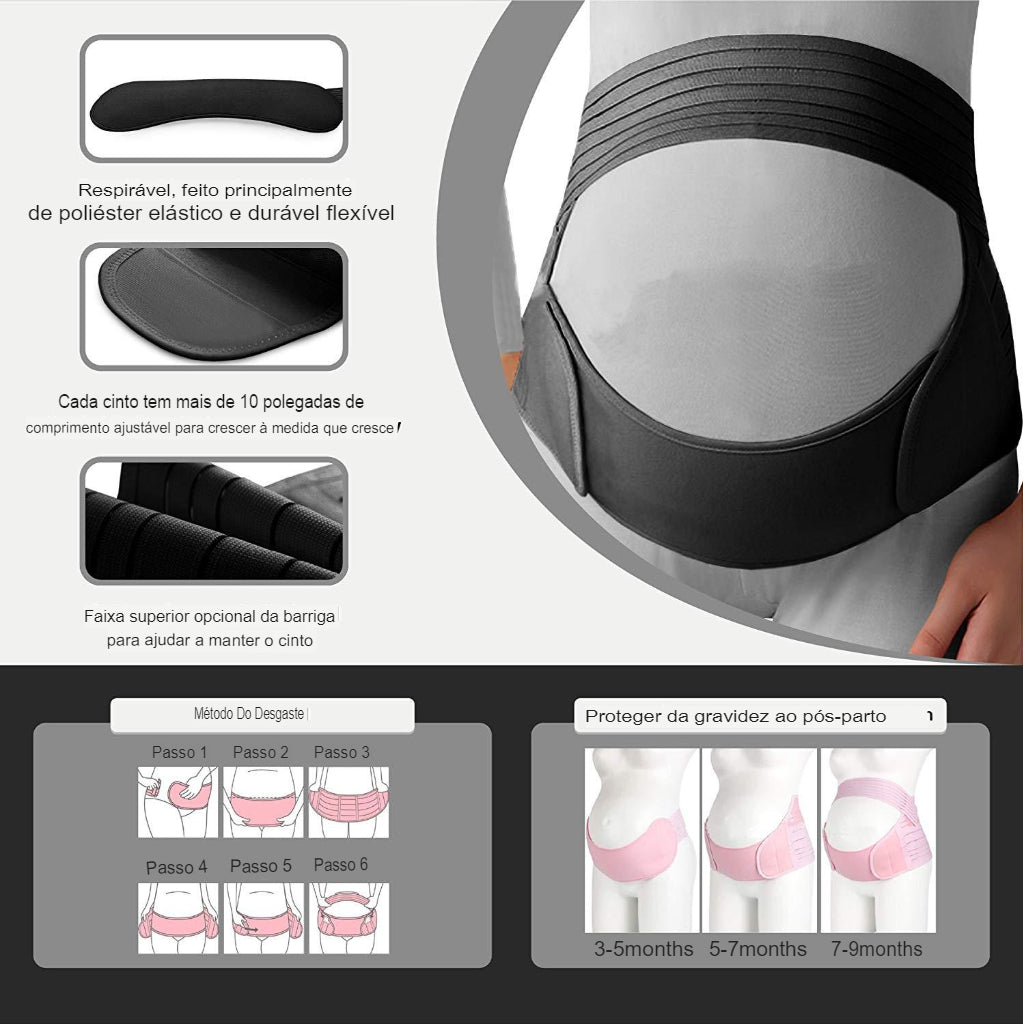 Respirável, feito principalmente de poliéster elástico e durável flexível

Cada cinto tem mais de 10 polegadas de comprimento ajustável para crescer à medida que cresce

Faixa superior opcional da barriga para ajudar a manter o cinto

Método Do Desgaste

Passo 1 Passo 2 Passo 3

Passo 4 Passo 5 Passo 6

Proteger da gravidez ao pós-parto

3-5months 5-7months 7-9months